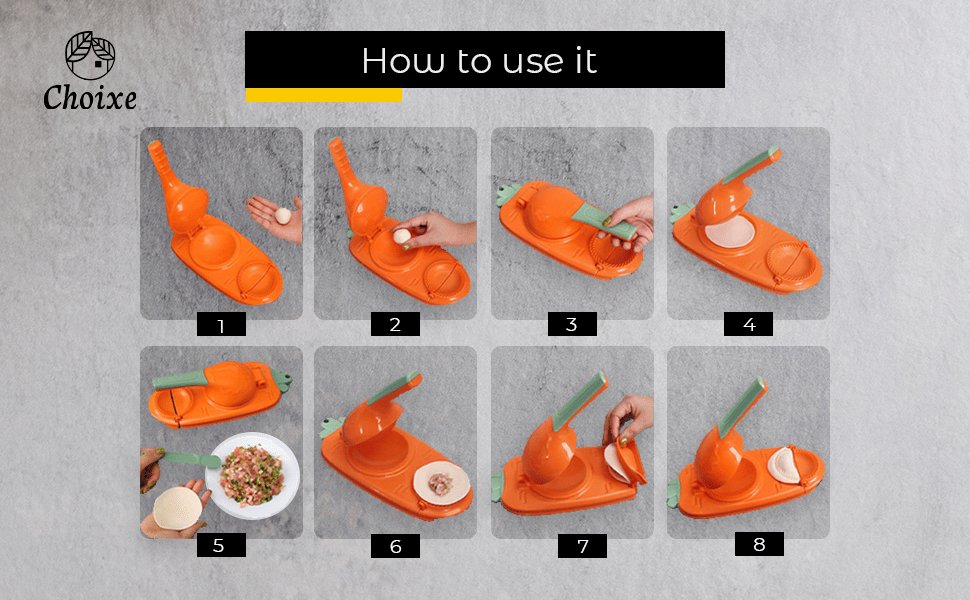 Choixe

How to use it

1

2

3

4

5

6

7

8