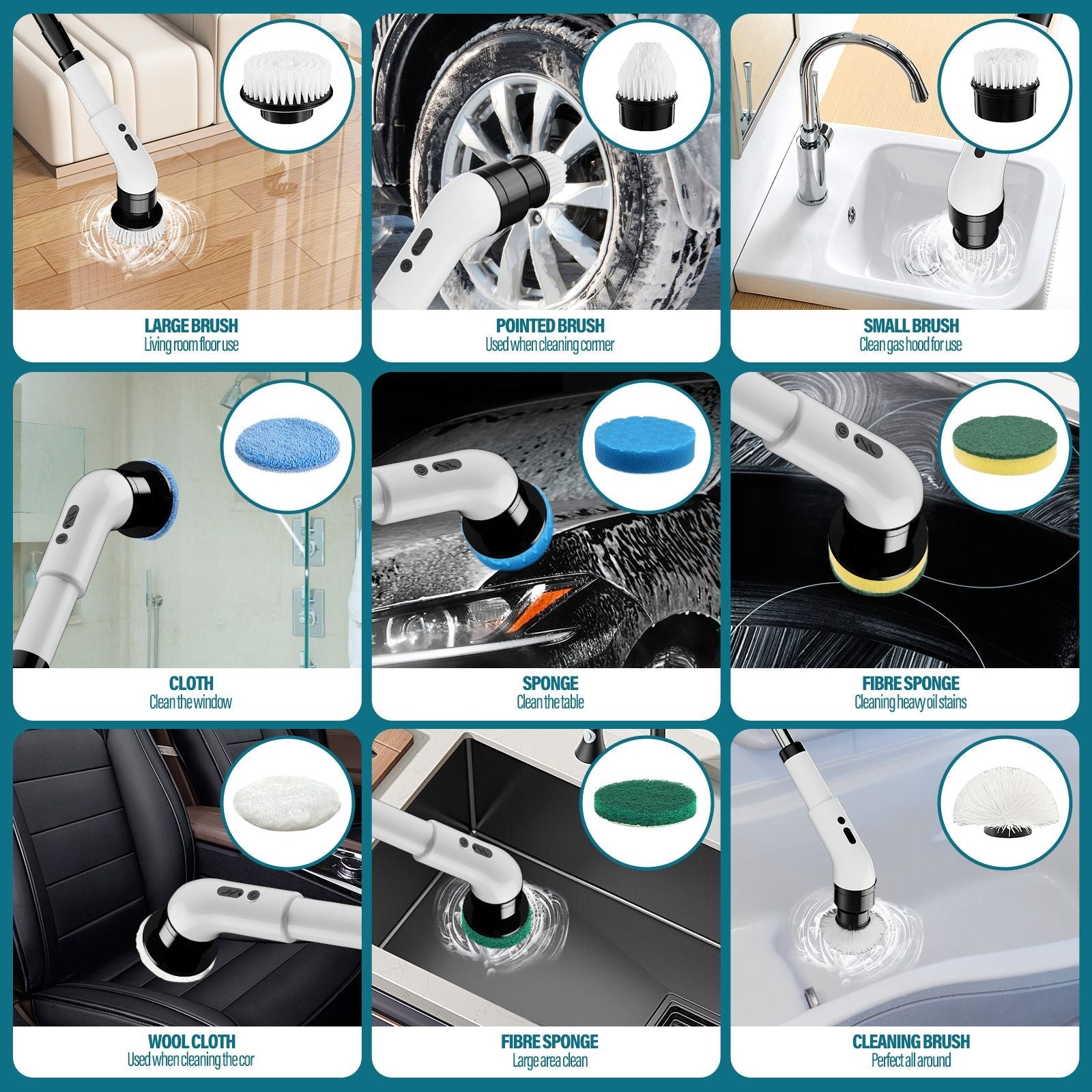 LARGE BRUSH
Living room floor use

POINTED BRUSH
Used when cleaning cormer

SMALL BRUSH
Clean gas hood for use

CLOTH
Clean the window

SPONGE
Clean the table

FIBRE SPONGE
Cleaning heavy oil stains

WOOL CLOTH
Used when cleaning the cor

FIBRE SPONGE
Large area clean

CLEANING BRUSH
Perfect all around