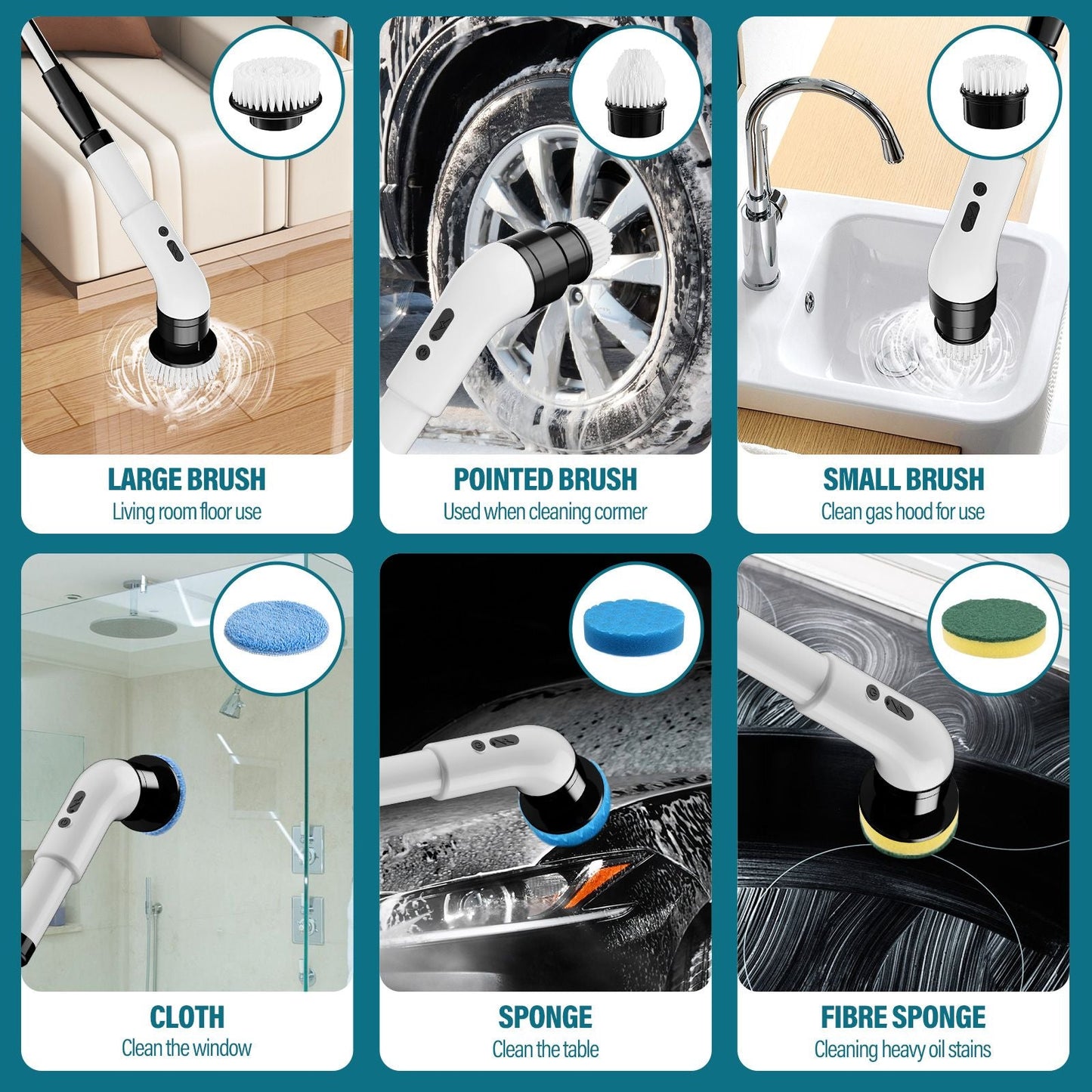 LARGE BRUSH
Living room floor use

POINTED BRUSH
Used when cleaning cormer

SMALL BRUSH
Clean gas hood for use

CLOTH
Clean the window

SPONGE
Clean the table

FIBRE SPONGE
Cleaning heavy oil stains