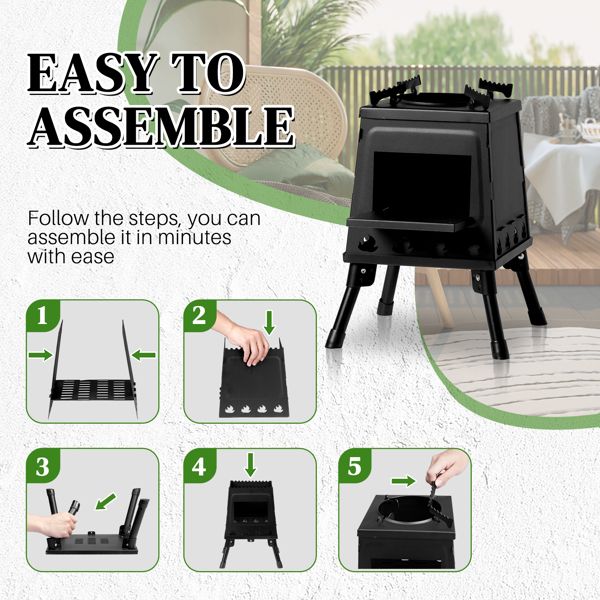 EASY TO ASSEMBLE

Follow the steps, you can assemble it in minutes with ease

1

2

3

4

5