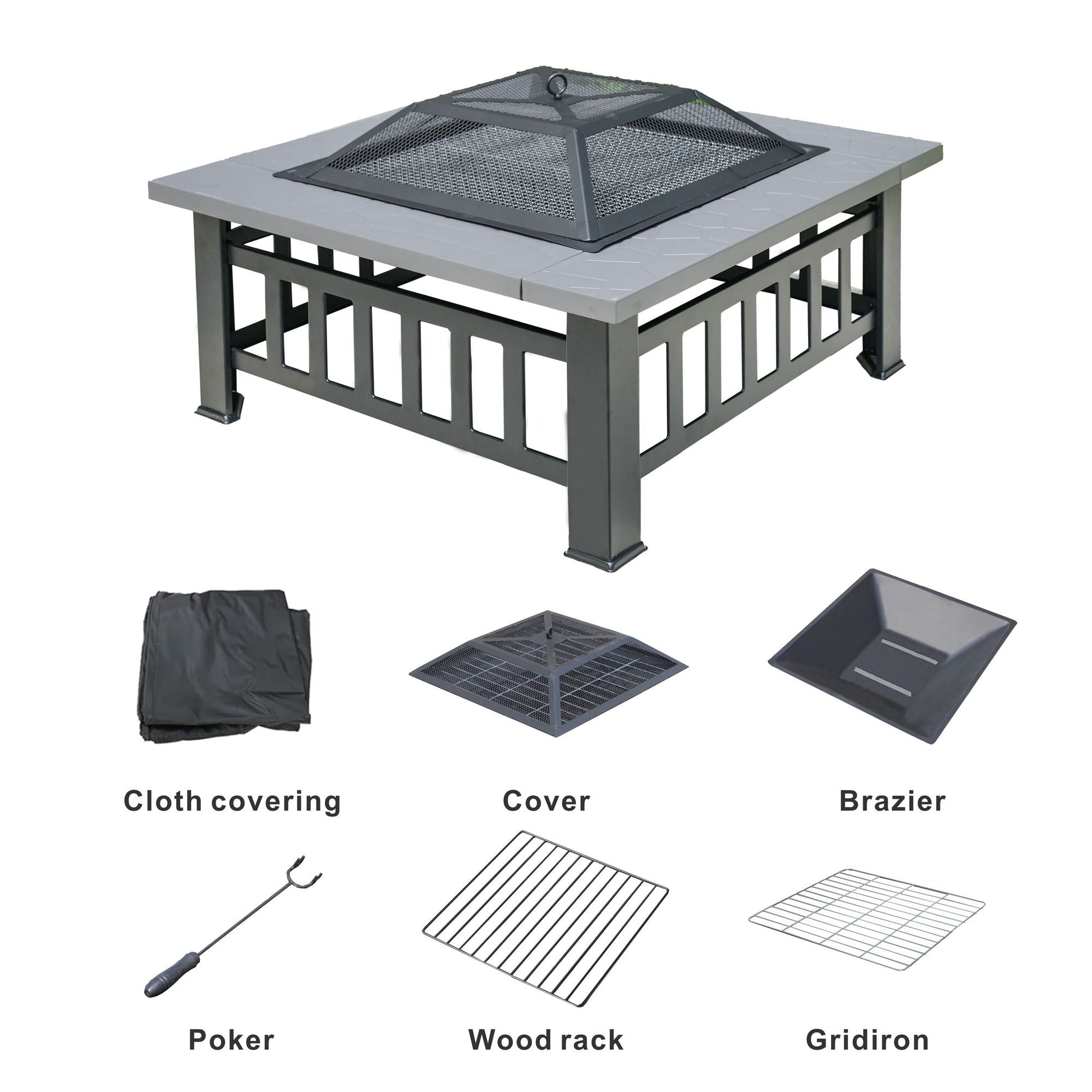 Cloth covering

Cover

Brazier

Poker

Wood rack

Gridiron