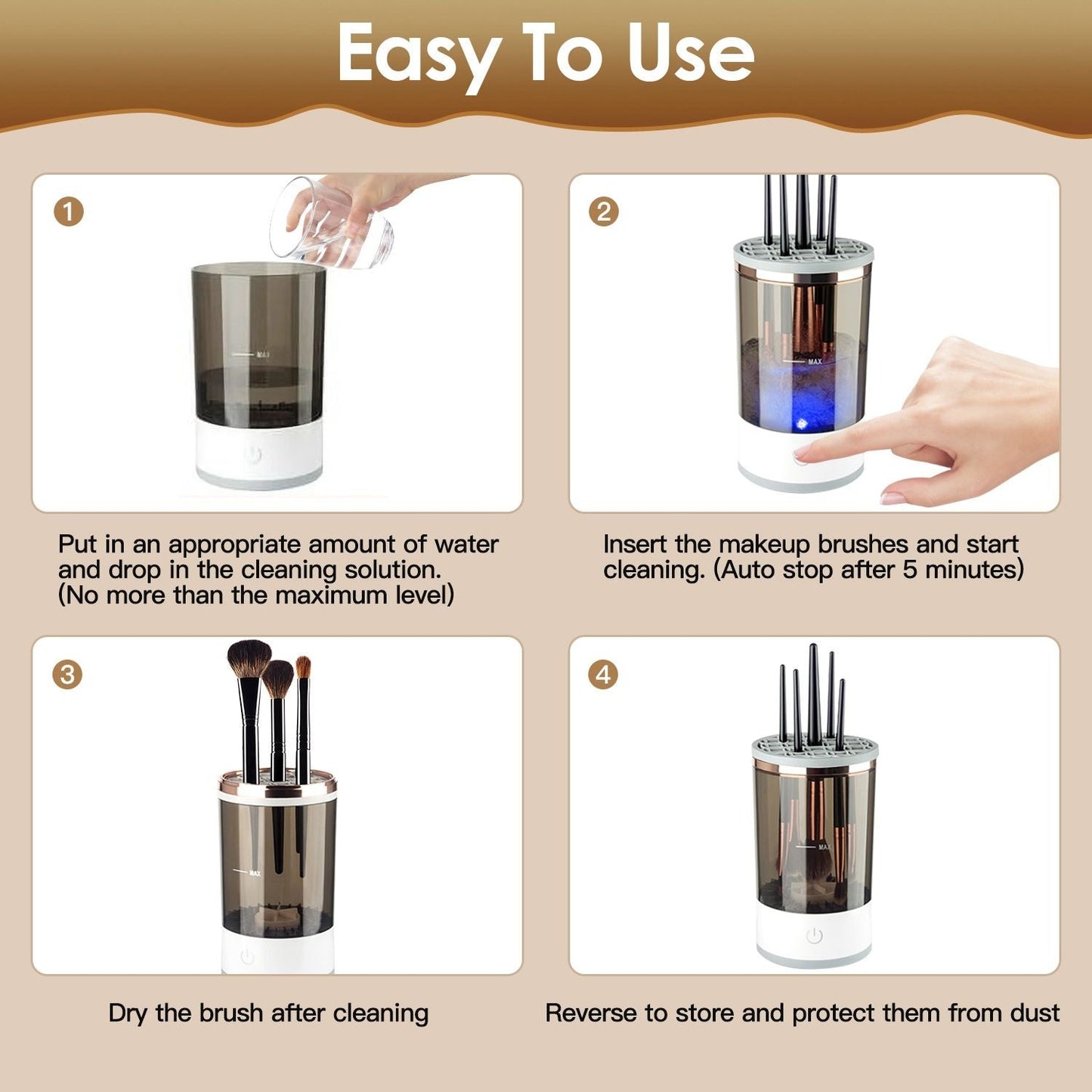 Easy To Use

1

MAX

Put in an appropriate amount of water and drop in the cleaning solution. (No more than the maximum level)

2

MAX

Insert the makeup brushes and start cleaning. (Auto stop after 5 minutes)

3

MAX

Dry the brush after cleaning

4

MAX

Reverse to store and protect them from dust