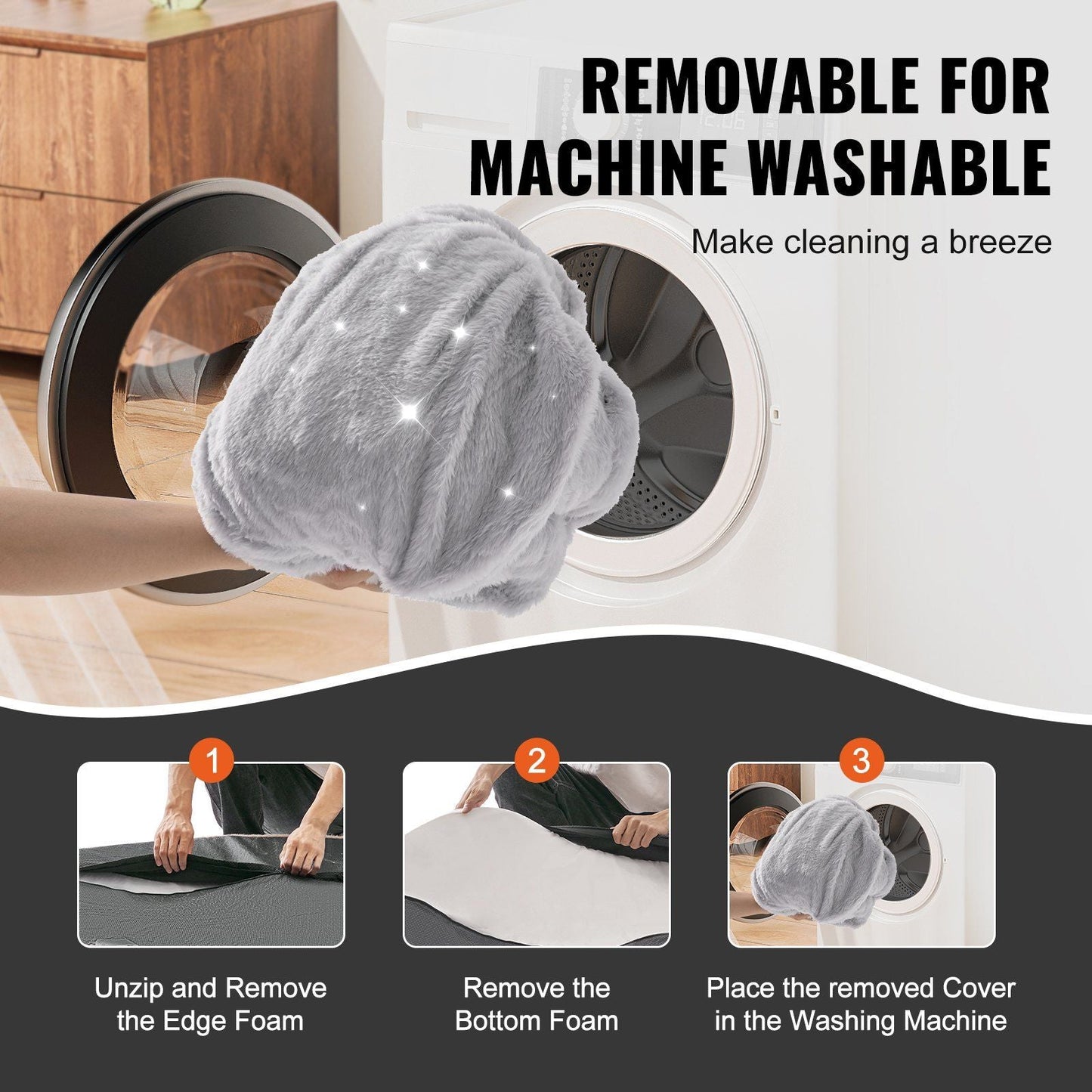 REMOVABLE FOR MACHINE WASHABLE

Make cleaning a breeze

1

Unzip and Remove the Edge Foam

2

Remove the Bottom Foam

3

Place the removed Cover in the Washing Machine