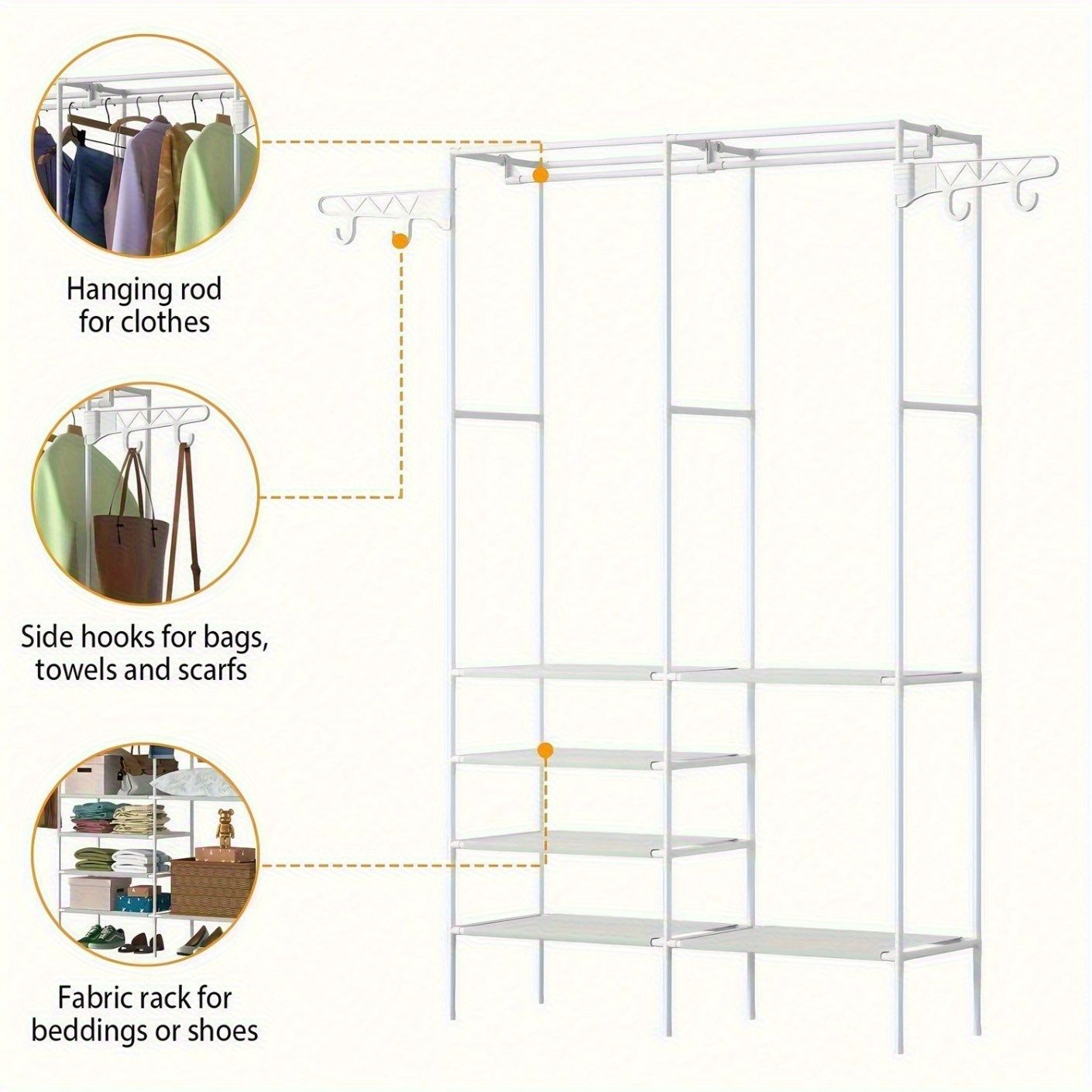 Hanging rod for clothes

Side hooks for bags, towels and scarfs

Fabric rack for beddings or shoes