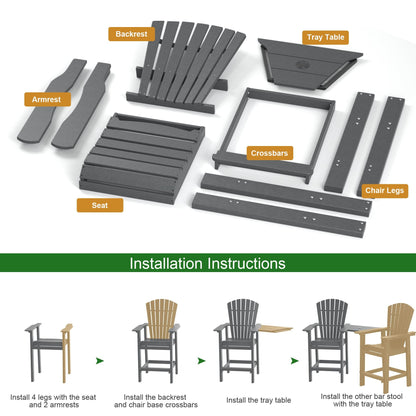 Backrest

Tray Table

Armrest

Crossbars

Chair Legs

Seat

Installation Instructions

Install 4 legs with the seat and 2 armrests

Install the backrest and chair base crossbars

Install the tray table

Install the other bar stool with the tray table