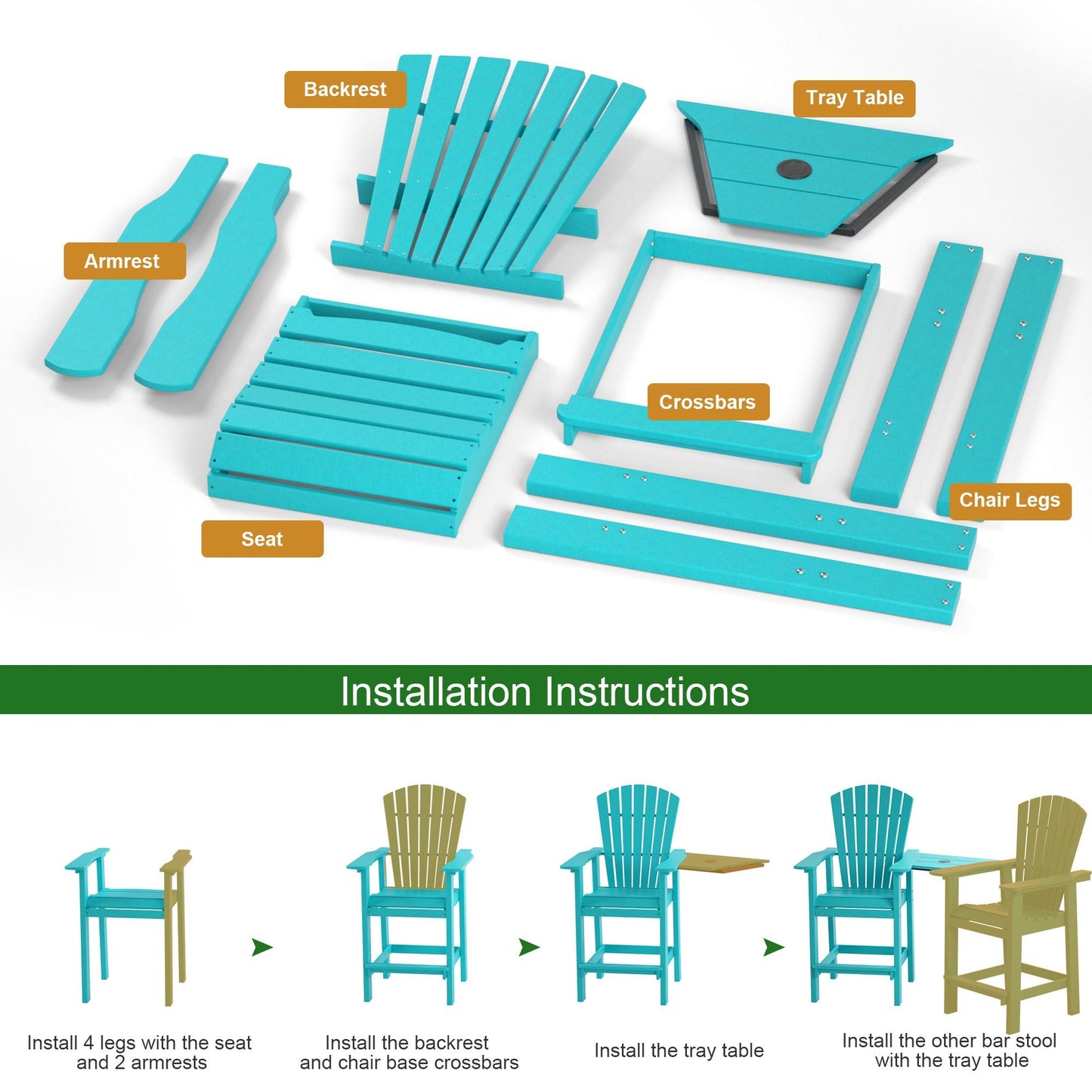 Backrest

Tray Table

Armrest

Crossbars

Chair Legs

Seat

Installation Instructions

Install 4 legs with the seat and 2 armrests

Install the backrest and chair base crossbars

Install the tray table

Install the other bar stool with the tray table