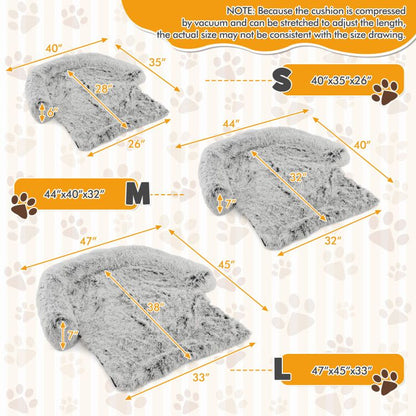 NOTE: Because the cushion is compressed by vacuum and can be stretched to adjust the length, the actual size may not be consistent with the size drawing.

40"
35"
28"
6"
26"

S
40"x35"x26"

44"
40"
32"
7"
32"

M
44"x40"x32"

47"
45"
38"
7"
33"

L
47"x45"x33"