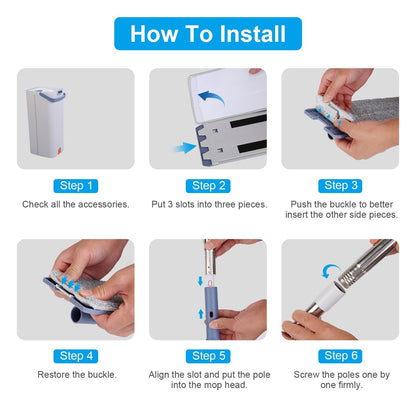 How To Install

Step 1

Check all the accessories.

Step 2

Put 3 slots into three pieces.

Step 3

Push the buckle to better insert the other side pieces.

Step 4

Restore the buckle.

Step 5

Align the slot and put the pole into the mop head.

Step 6

Screw the poles one by one firmly.