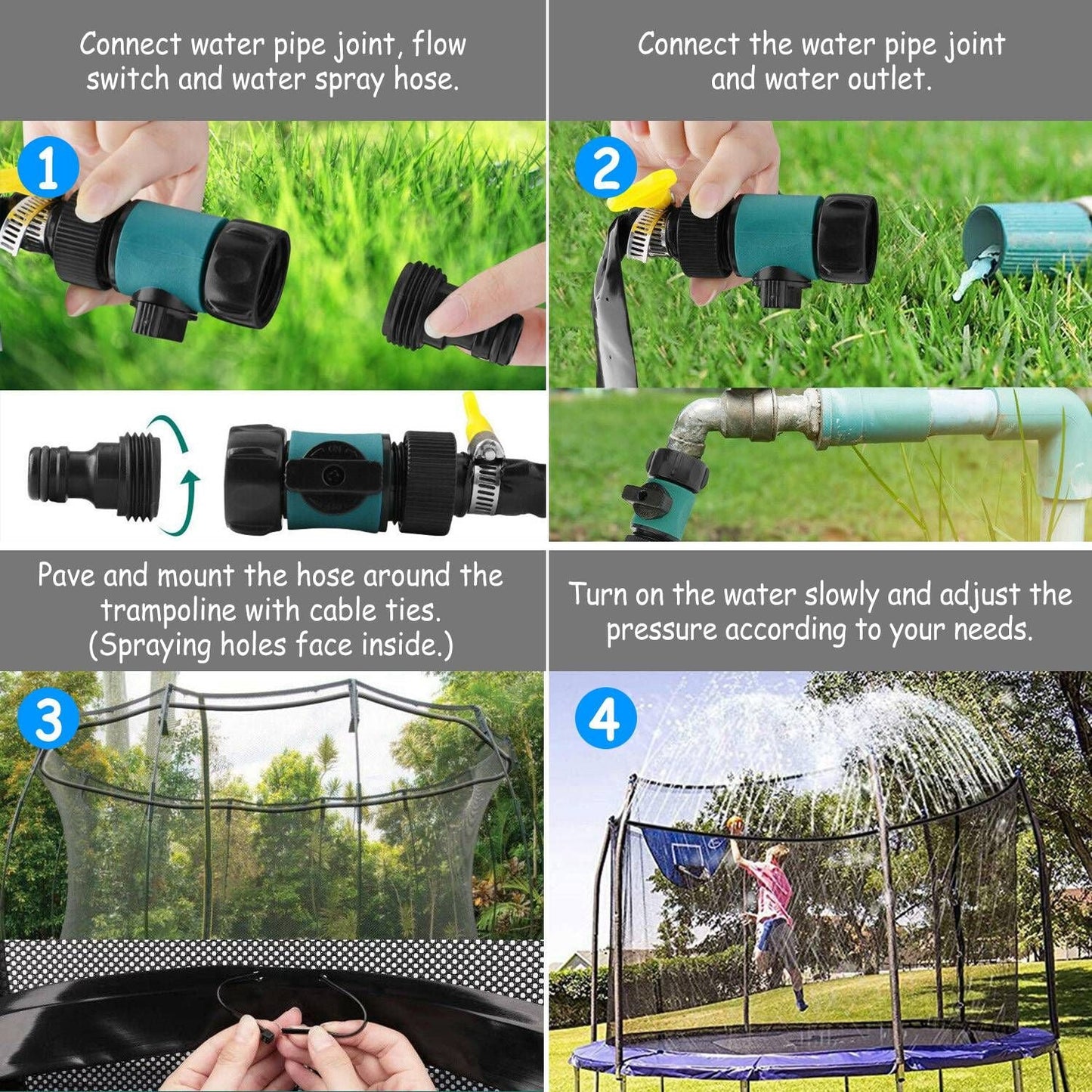 Connect water pipe joint, flow switch and water spray hose.

1

Connect the water pipe joint and water outlet.

2

Pave and mount the hose around the trampoline with cable ties. (Spraying holes face inside.)

3

Turn on the water slowly and adjust the pressure according to your needs.

4