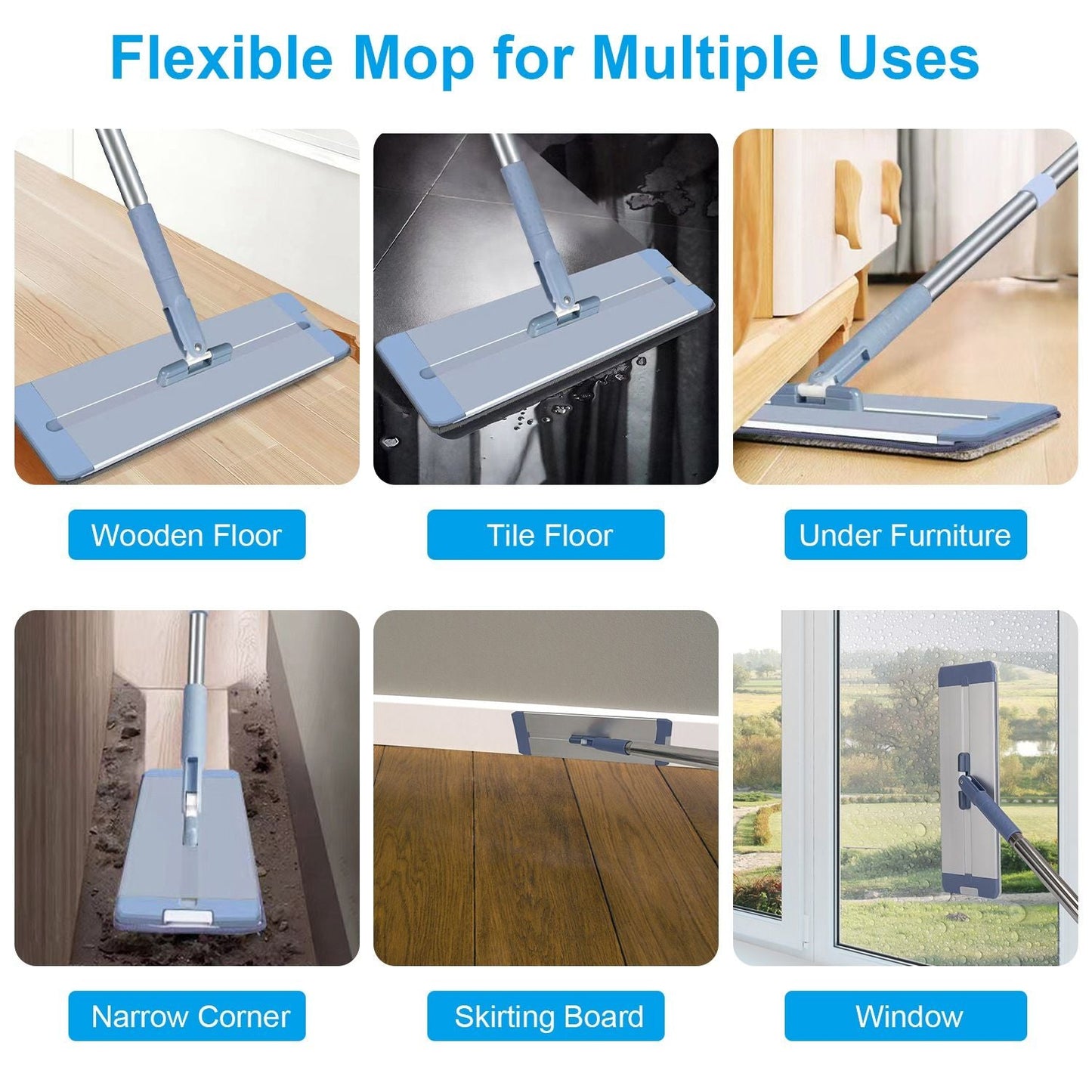 Flexible Mop for Multiple Uses

Wooden Floor

Tile Floor

Under Furniture

Narrow Corner

Skirting Board

Window