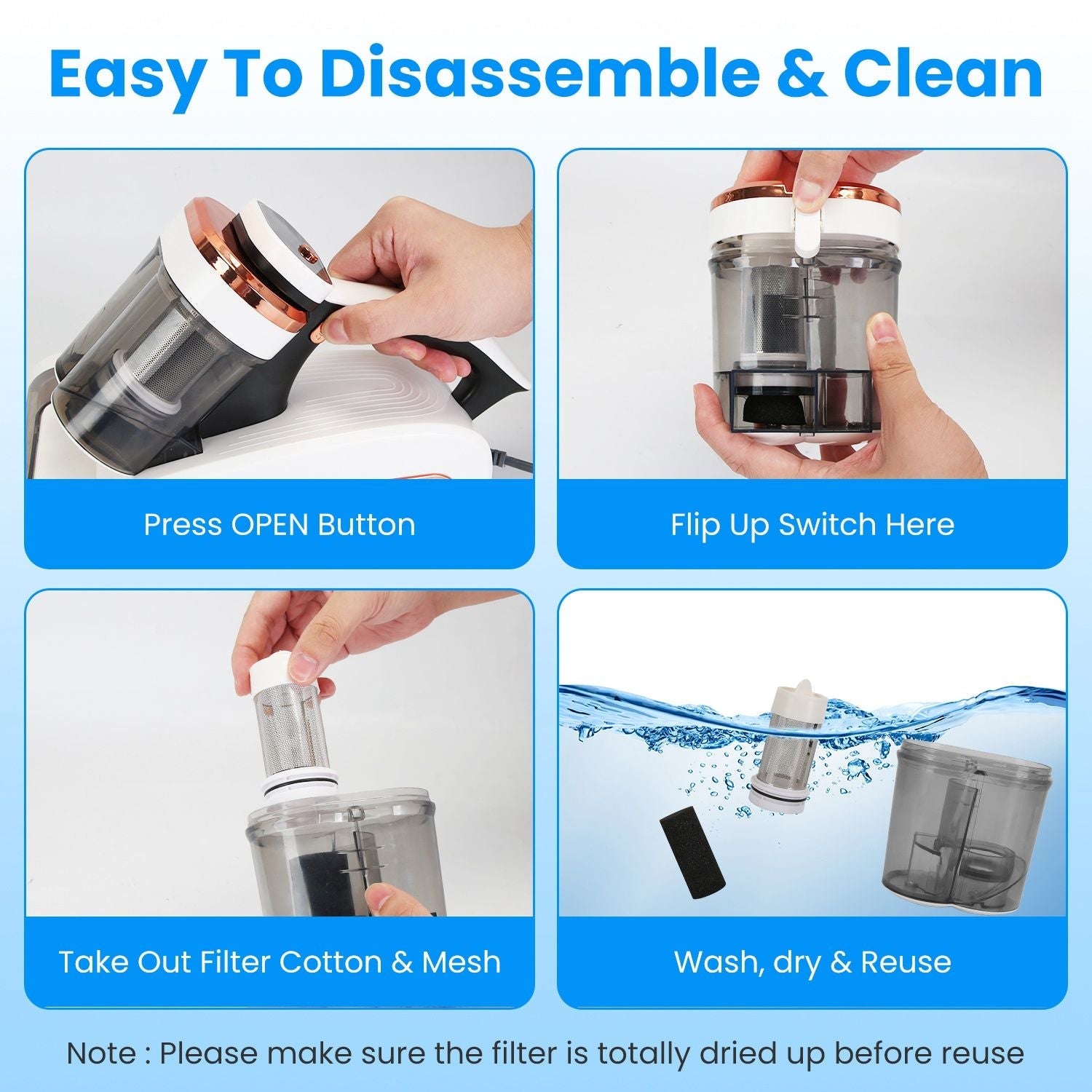 Easy To Disassemble & Clean

Press OPEN Button

Flip Up Switch Here

Take Out Filter Cotton & Mesh

Wash, dry & Reuse

Note : Please make sure the filter is totally dried up before reuse