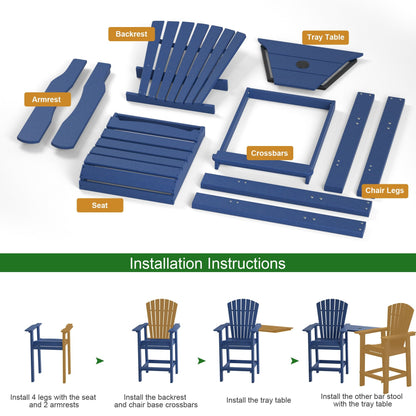 Backrest

Tray Table

Armrest

Crossbars

Chair Legs

Seat

Installation Instructions

Install 4 legs with the seat and 2 armrests

Install the backrest and chair base crossbars

Install the tray table

Install the other bar stool with the tray table