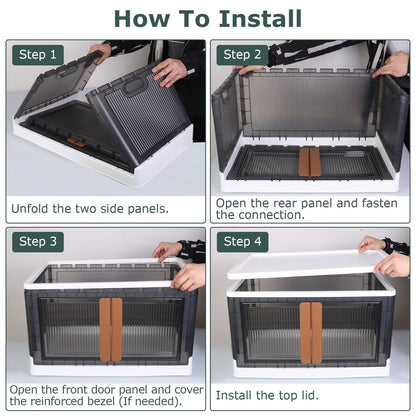 How To Install

Step 1

Unfold the two side panels.

Step 2

Open the rear panel and fasten the connection.

Step 3

Open the front door panel and cover the reinforced bezel (If needed).

Step 4

Install the top lid.