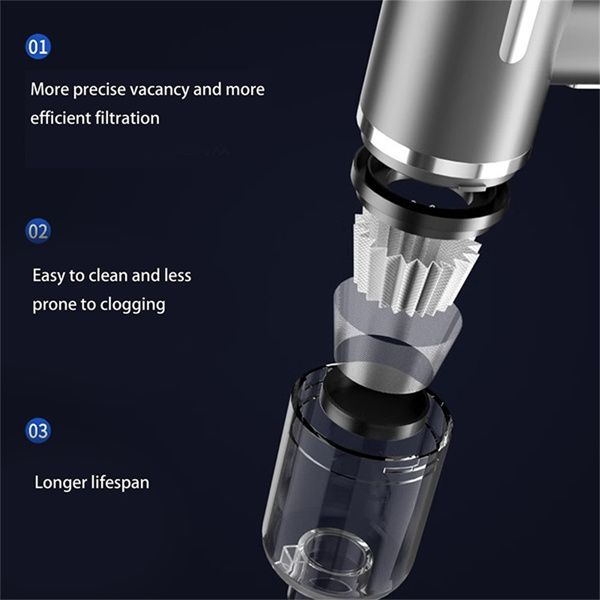 01

More precise vacancy and more efficient filtration

02

Easy to clean and less prone to clogging

03

Longer lifespan