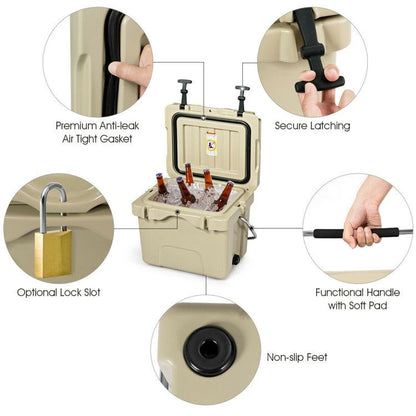 Premium Anti-leak Air Tight Gasket

Secure Latching

Optional Lock Slot

Functional Handle with Soft Pad

Non-slip Feet