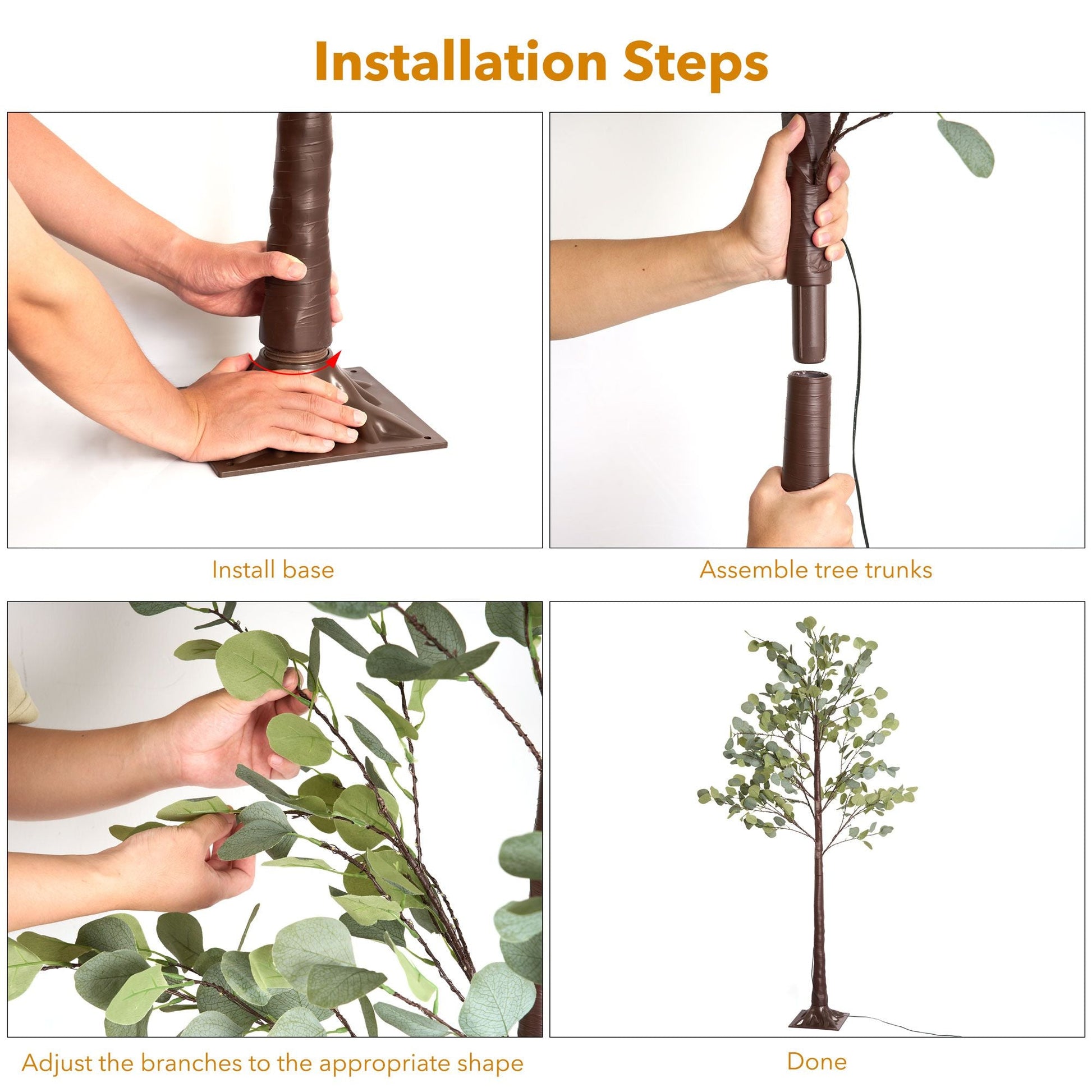 Installation Steps

Install base

Assemble tree trunks

Adjust the branches to the appropriate shape

Done