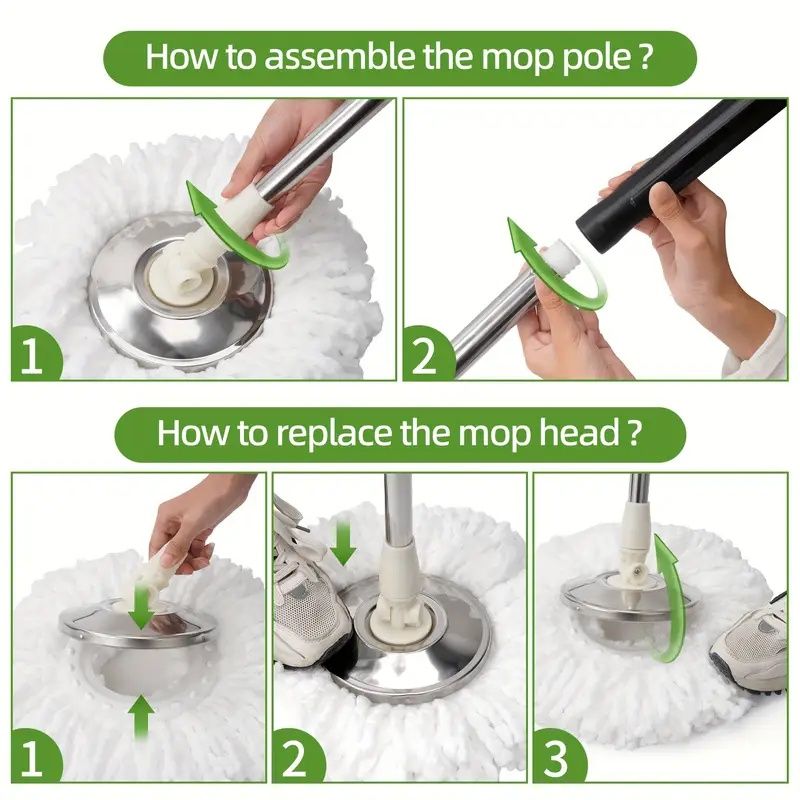 How to assemble the mop pole ?

1

2

How to replace the mop head ?

1

2

3